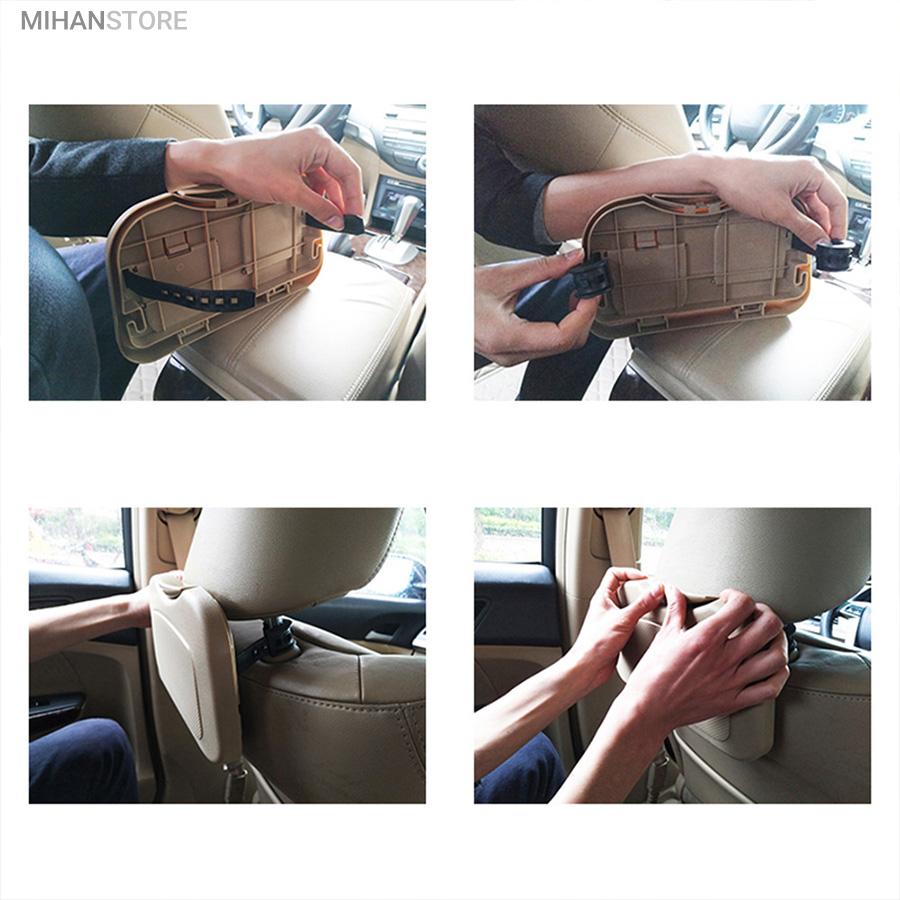 MIHANSTORE